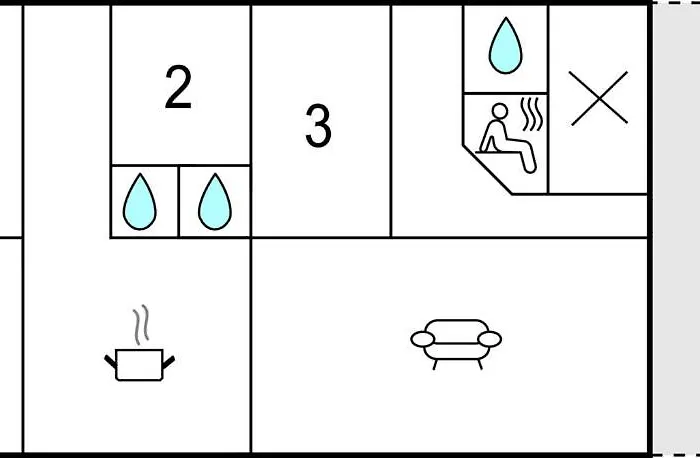 2

3