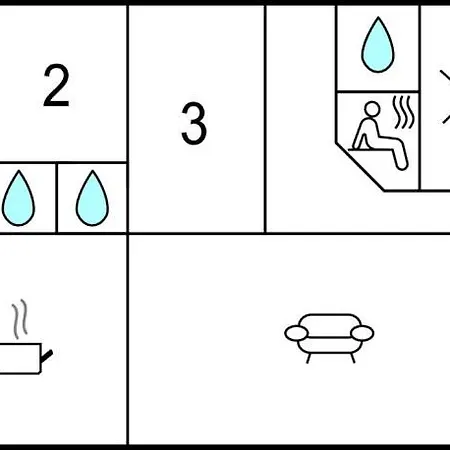 2

3