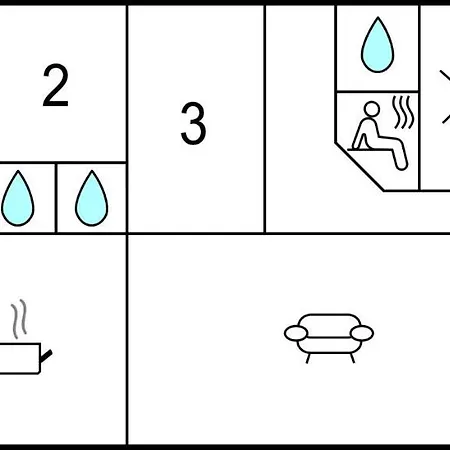 2

3